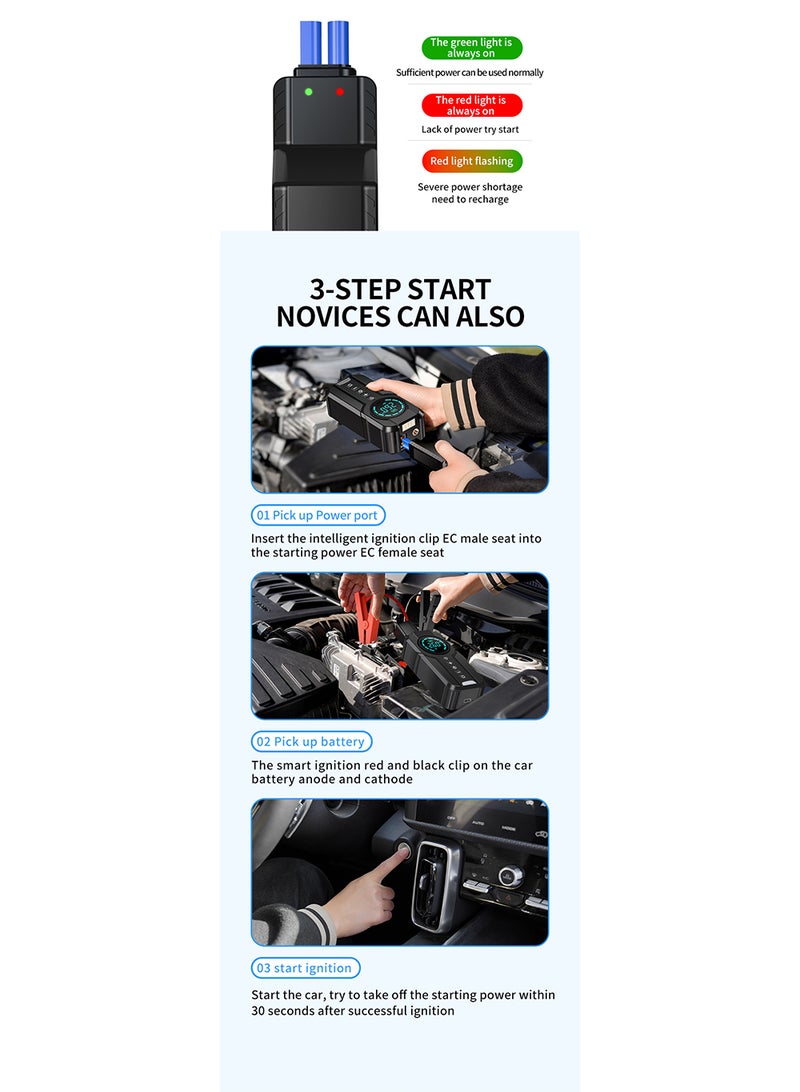 The green light is always on
Sufficient power can be used normally

The red light is always on
Lack of power try start

Red light flashing
Severe power shortage need to recharge

3-STEP START
NOVICES CAN ALSO

01 Pick up Power port
Insert the intelligent ignition clip EC male seat into the starting power EC female seat

02 Pick up battery
The smart ignition red and black clip on the car battery anode and cathode

03 start ignition
Start the car, try to take off the starting power within 30 seconds after successful ignition